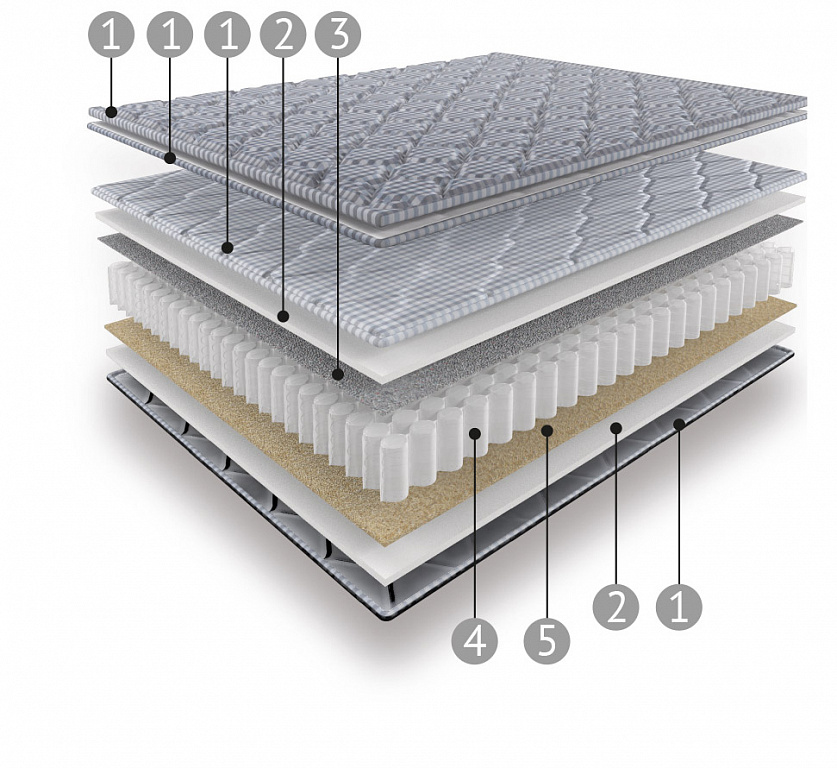 1
1
1
2
3
4
5
2
1